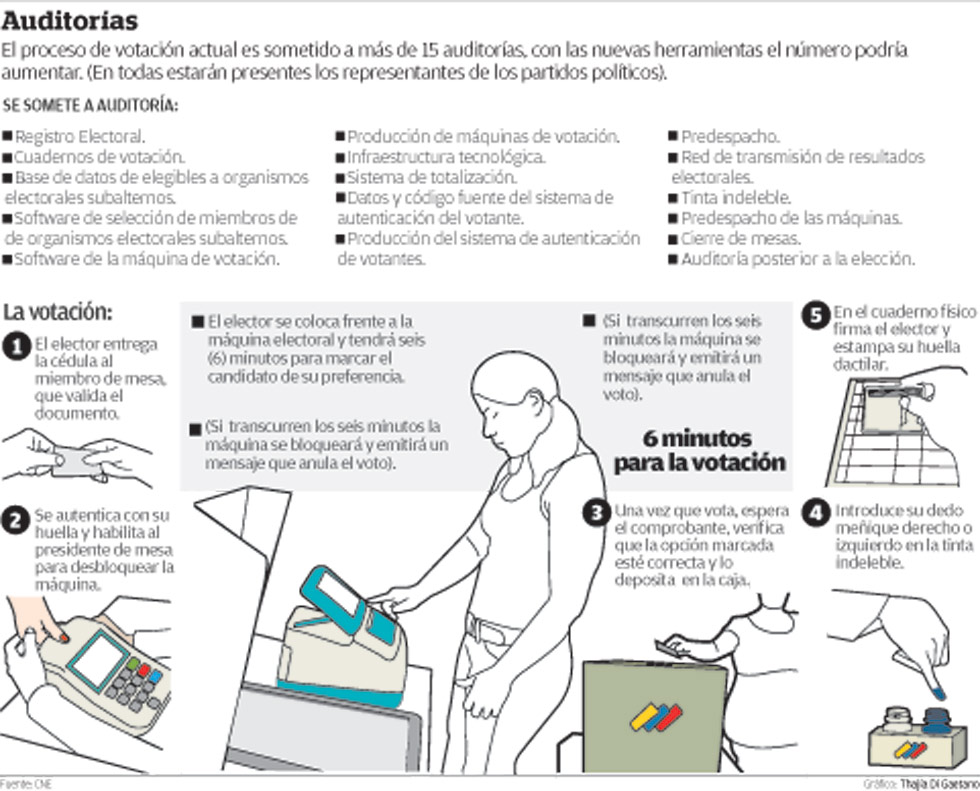 Auditorías

El proceso de votación actual es sometido a más de 15 auditorías, con las nuevas herramientas el número podría aumentar. (En todas estarán presentes los representantes de los partidos políticos).

SE SOMETE A AUDITORÍA:

■ Registro Electoral.
■ Cuadernos de votación.
■ Base de datos de elegibles a organismos electorales subalternos.
■ Software de selección de miembros de de organismos electorales subalternos.
■ Software de la máquina de votación.

■ Producción de máquinas de votación.
■ Infraestructura tecnológica.
■ Sistema de totalización.
■ Datos y código fuente del sistema de autenticación del votante.
■ Producción del sistema de autenticación de votantes.

■ Predespacho.
■ Red de transmisión de resultados electorales.
■ Tinta indeleble.
■ Predespacho de las máquinas.
■ Cierre de mesas.
■ Auditoría posterior a la elección.

La votación:

1 El elector entrega la cédula al miembro de mesa, que valida el documento.

2 Se autentica con su huella y habilita al presidente de mesa para desbloquear la máquina.

■ El elector se coloca frente a la máquina electoral y tendrá seis (6) minutos para marcar el candidato de su preferencia.

■ (Si transcurren los seis minutos la máquina se bloqueará y emitirá un mensaje que anula el voto).

■ (Si transcurren los seis minutos la máquina se bloqueará y emitirá un mensaje que anula el voto).

6 minutos para la votación

3 Una vez que vota, espera el comprobante, verifica que la opción marcada esté correcta y lo deposita en la caja.

5 En el cuaderno físico firma el elector y estampa su huella dactilar.

4 Introduce su dedo meñique derecho o izquierdo en la tinta indeleble.

Fuente: CNE

Gráfico: Thajia Di Gaetano